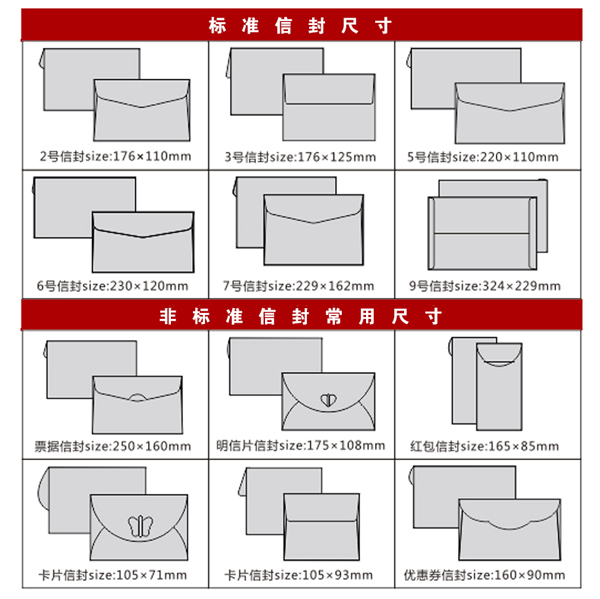 标准信封尺寸

2号信封size:176×110mm

3号信封size:176×125mm

5号信封size:220×110mm

6号信封size:230×120mm

7号信封size:229×162mm

9号信封size:324×229mm

非标准信封常用尺寸

票据信封size:250×160mm

明信片信封size:175×108mm

红包信封size:165×85mm

卡片信封size:105×71mm

卡片信封size:105×93mm

优惠券信封size:160×90mm